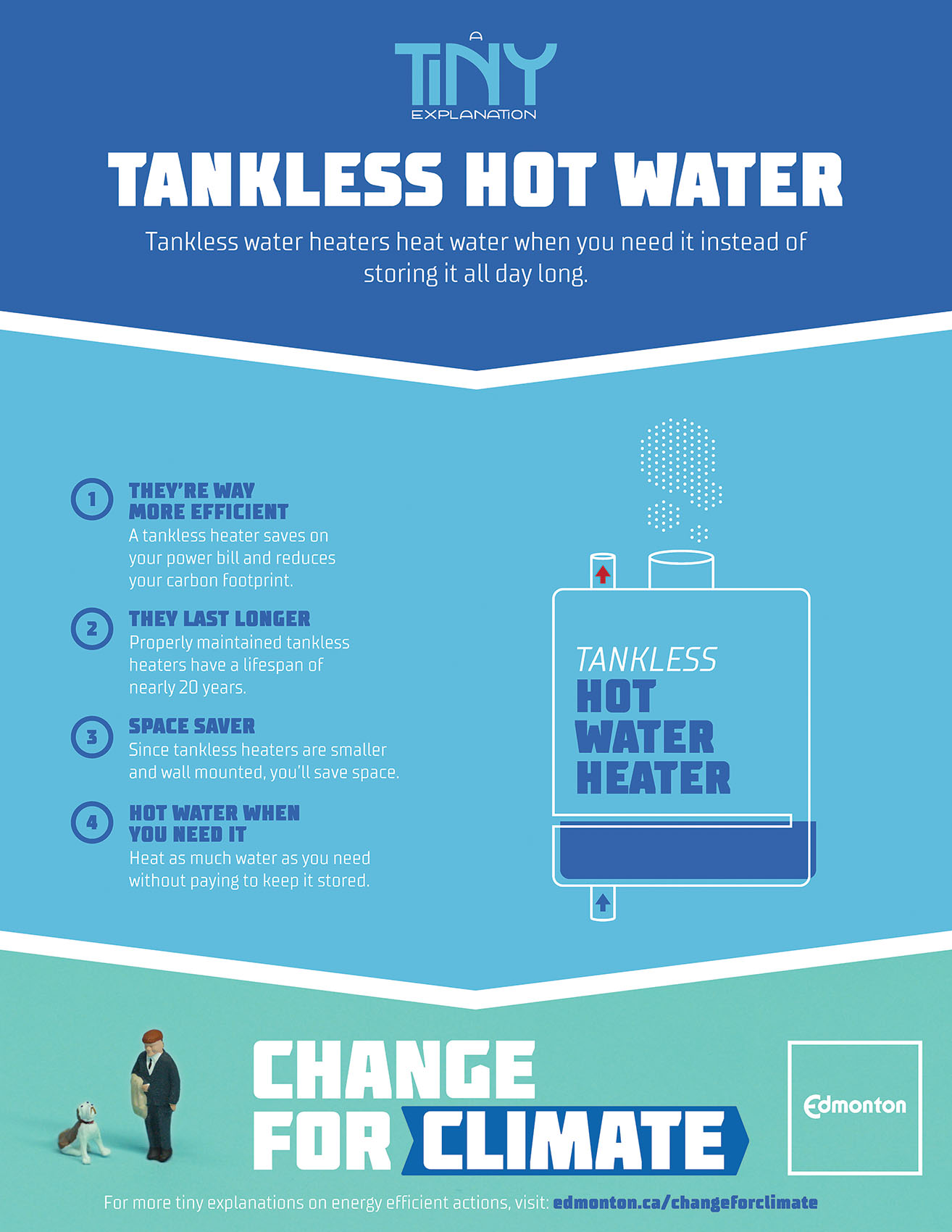 A TINY EXPLANATION

TANKLESS HOT WATER

Tankless water heaters heat water when you need it instead of storing it all day long.

1 THEY'RE WAY MORE EFFICIENT
A tankless heater saves on your power bill and reduces your carbon footprint.

2 THEY LAST LONGER
Properly maintained tankless heaters have a lifespan of nearly 20 years.

3 SPACE SAVER
Since tankless heaters are smaller and wall mounted, you'll save space.

4 HOT WATER WHEN YOU NEED IT
Heat as much water as you need without paying to keep it stored.

TANKLESS HOT WATER HEATER

CHANGE FOR CLIMATE

Edmonton

For more tiny explanations on energy efficient actions, visit: edmonton.ca/changeforclimate